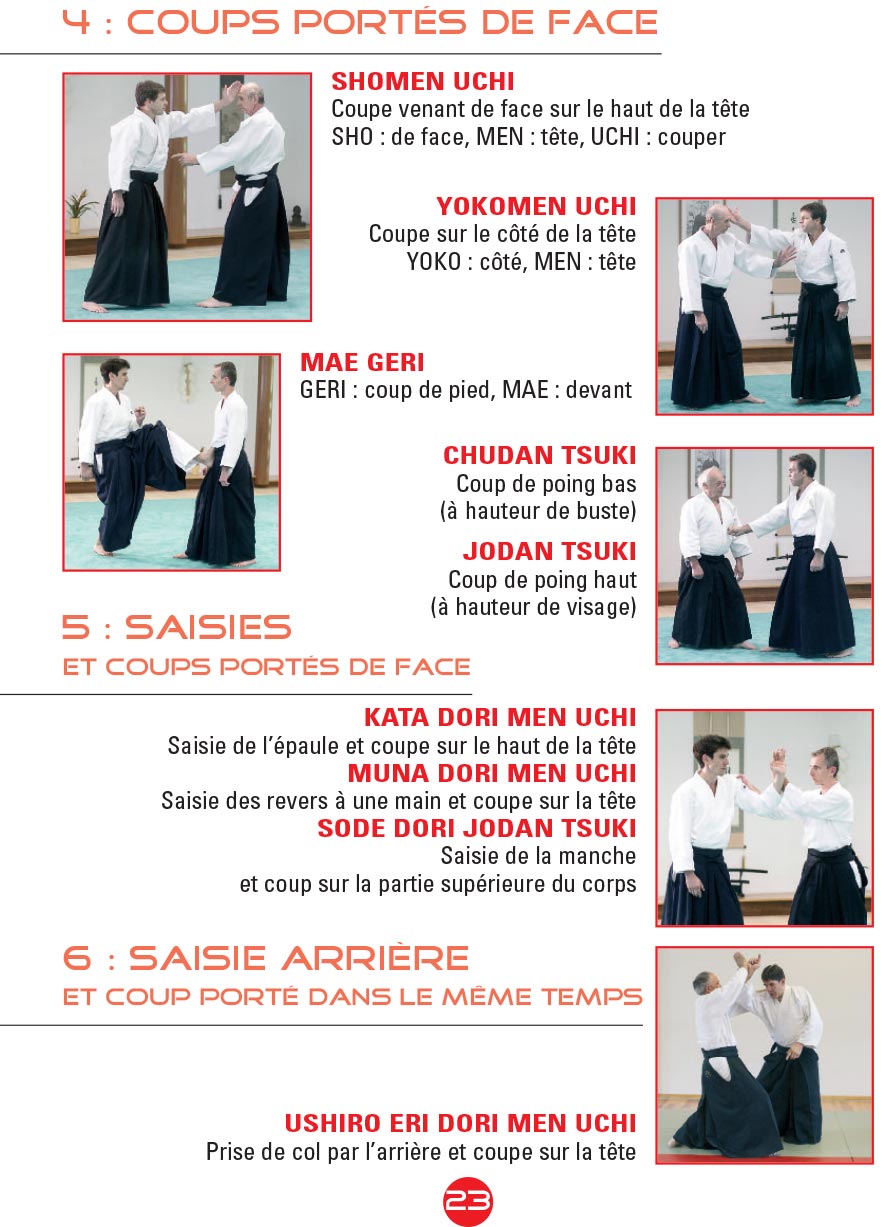 4 : COUPS PORTÉS DE FACE

SHOMEN UCHI
Coupe venant de face sur le haut de la tête
SHO : de face, MEN : tête, UCHI : couper

YOKOMEN UCHI
Coupe sur le côté de la tête
YOKO : côté, MEN : tête

MAE GERI
GERI : coup de pied, MAE : devant

CHUDAN TSUKI
Coup de poing bas
(à hauteur de buste)

JODAN TSUKI
Coup de poing haut
(à hauteur de visage)

5 : SAISIES
ET COUPS PORTÉS DE FACE

KATA DORI MEN UCHI
Saisie de l'épaule et coupe sur le haut de la tête
MUNA DORI MEN UCHI
Saisie des revers à une main et coupe sur la tête
SODE DORI JODAN TSUKI
Saisie de la manche
et coup sur la partie supérieure du corps

6 : SAISIE ARRIÈRE
ET COUP PORTÉ DANS LE MÊME TEMPS

USHIRO ERI DORI MEN UCHI
Prise de col par l'arrière et coupe sur la tête

23