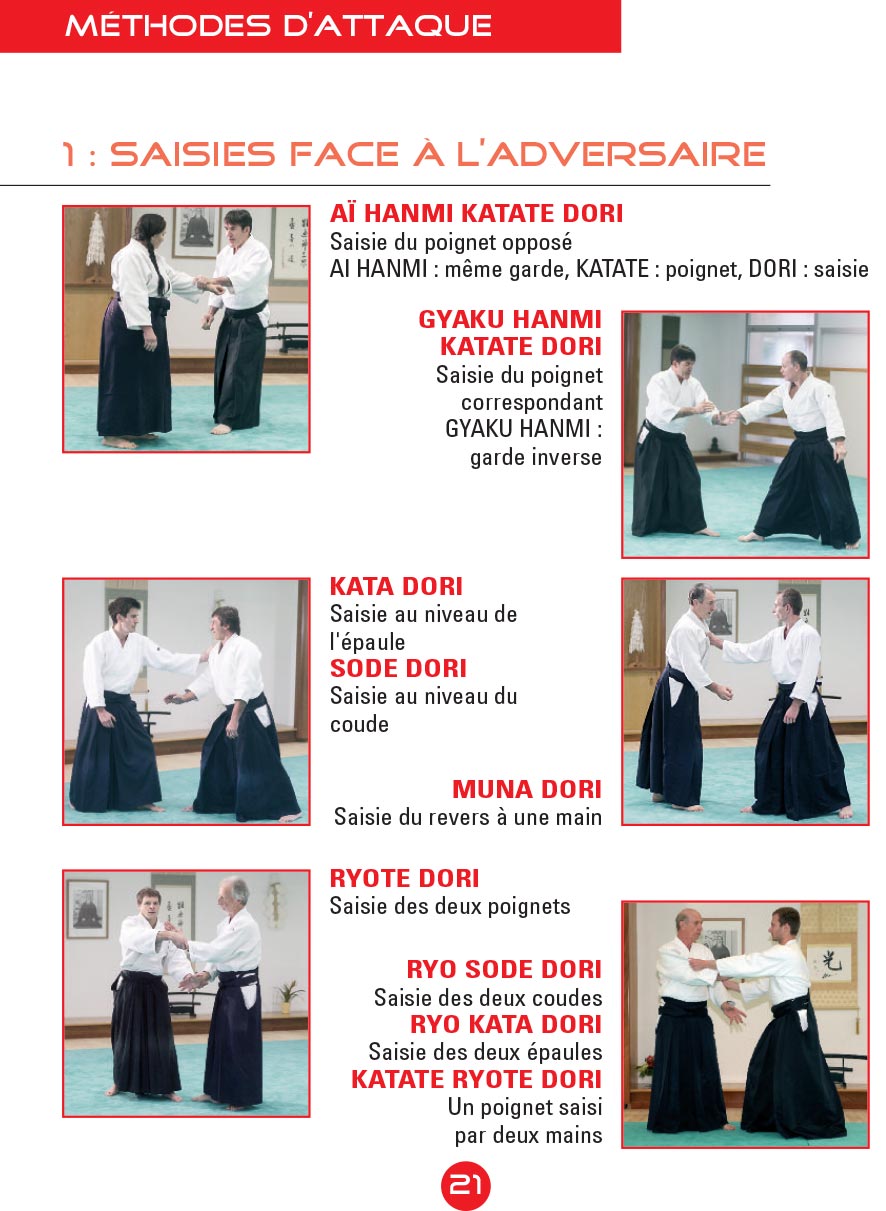 MÉTHODES D'ATTAQUE

1 : SAISIES FACE À L'ADVERSAIRE

AÏ HANMI KATATE DORI
Saisie du poignet opposé
AI HANMI : même garde, KATATE : poignet, DORI : saisie

GYAKU HANMI KATATE DORI
Saisie du poignet correspondant
GYAKU HANMI : garde inverse

KATA DORI
Saisie au niveau de l'épaule
SODE DORI
Saisie au niveau du coude

MUNA DORI
Saisie du revers à une main

RYOTE DORI
Saisie des deux poignets

RYO SODE DORI
Saisie des deux coudes
RYO KATA DORI
Saisie des deux épaules
KATATE RYOTE DORI
Un poignet saisi par deux mains

21