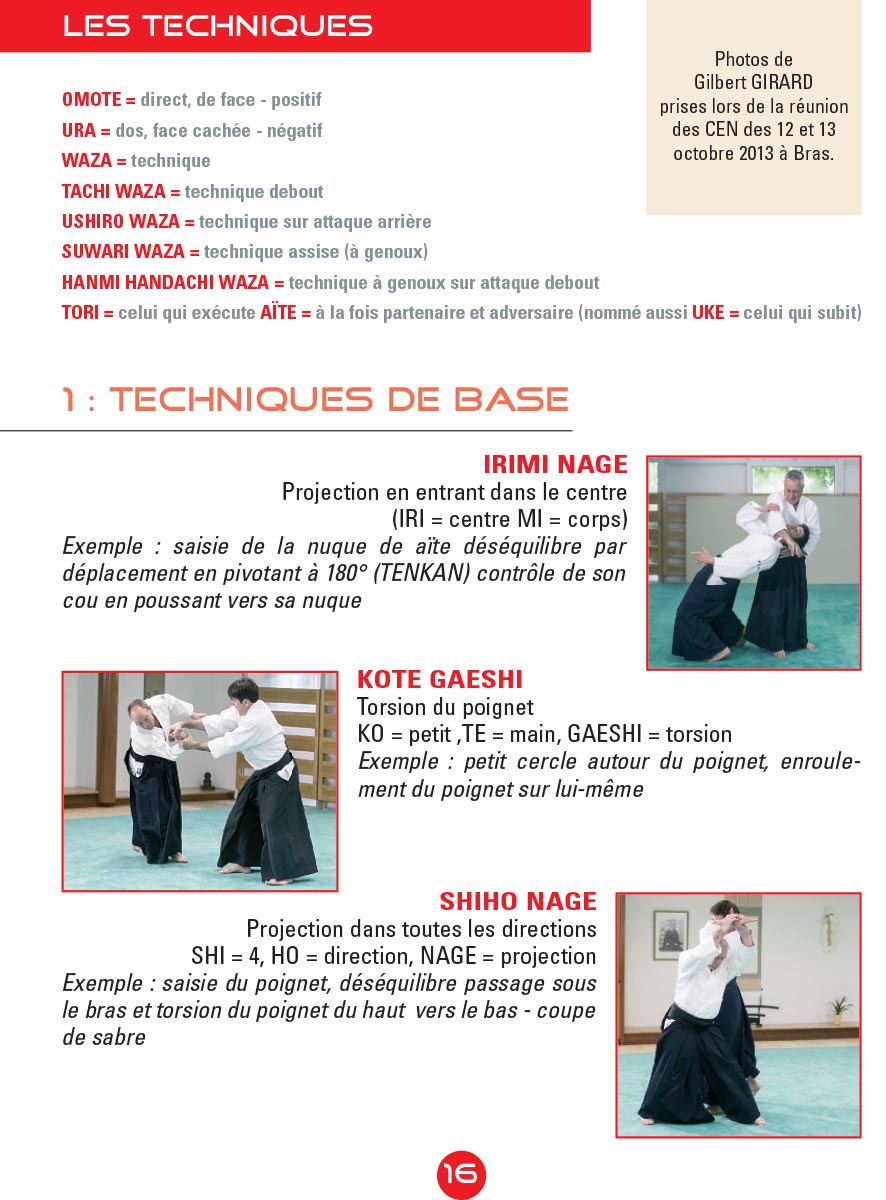 LES TECHNIQUES

Photos de Gilbert GIRARD prises lors de la réunion des CEN des 12 et 13 octobre 2013 à Bras.

OMOTE = direct, de face - positif
URA = dos, face cachée - négatif
WAZA = technique
TACHI WAZA = technique debout
USHIRO WAZA = technique sur attaque arrière
SUWARI WAZA = technique assise (à genoux)
HANMI HANDACHI WAZA = technique à genoux sur attaque debout
TORI = celui qui exécute AÏTE = à la fois partenaire et adversaire (nommé aussi UKE = celui qui subit)

1 : TECHNIQUES DE BASE

IRIMI NAGE
Projection en entrant dans le centre
(IRI = centre MI = corps)
Exemple : saisie de la nuque de aïte déséquilibre par déplacement en pivotant à 180° (TENKAN) contrôle de son cou en poussant vers sa nuque

KOTE GAESHI
Torsion du poignet
KO = petit ,TE = main, GAESHI = torsion
Exemple : petit cercle autour du poignet, enroulement du poignet sur lui-même

SHIHO NAGE
Projection dans toutes les directions
SHI = 4, HO = direction, NAGE = projection
Exemple : saisie du poignet, déséquilibre passage sous le bras et torsion du poignet du haut vers le bas - coupe de sabre

16