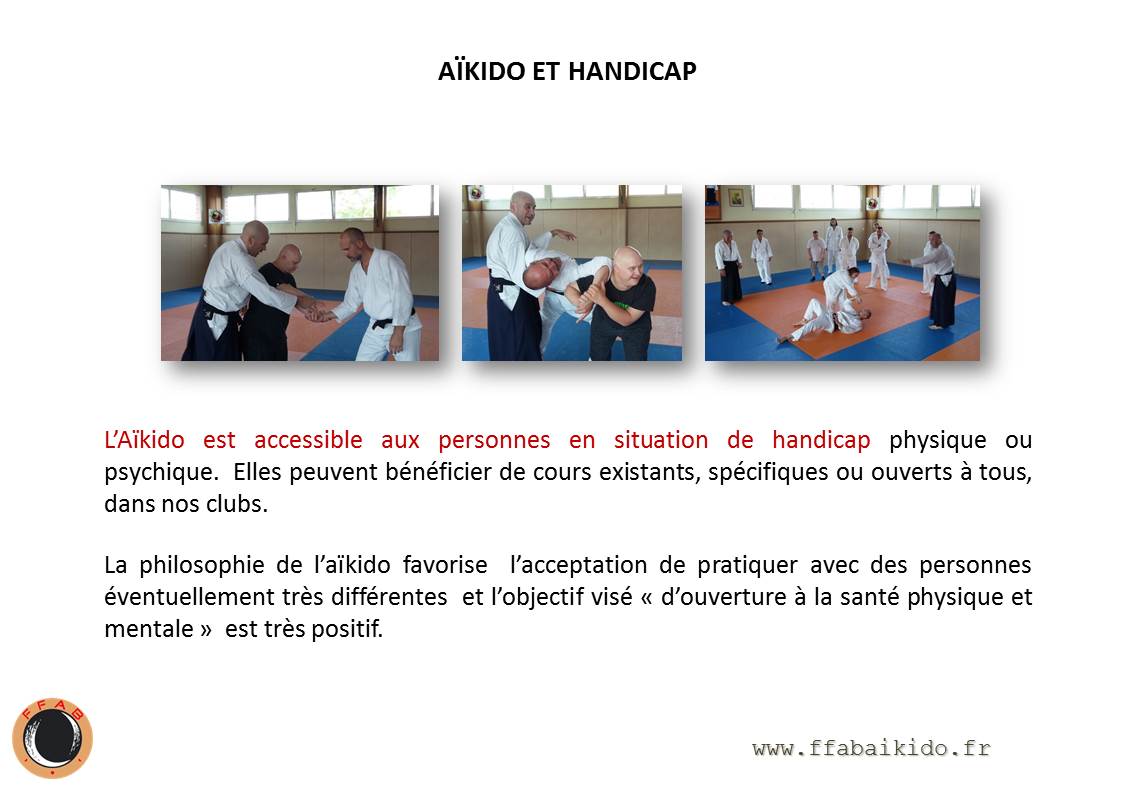 AÏKIDO ET HANDICAP

L'Aïkido est accessible aux personnes en situation de handicap physique ou psychique. Elles peuvent bénéficier de cours existants, spécifiques ou ouverts à tous, dans nos clubs.

La philosophie de l'aïkido favorise l'acceptation de pratiquer avec des personnes éventuellement très différentes et l'objectif visé « d'ouverture à la santé physique et mentale » est très positif.

FFAB

www.ffabaikido.fr